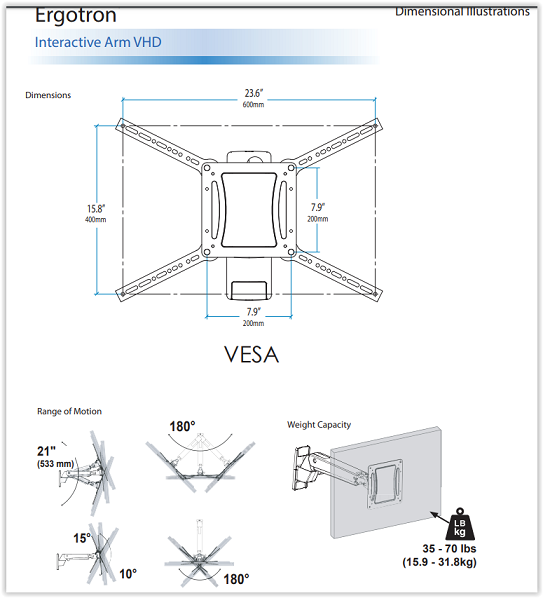 Ergotron

Dimensional Illustrations

Interactive Arm VHD

Dimensions

23.6"
600mm

15.8"
400mm

7.9"
200mm

7.9"
200mm

VESA

Range of Motion

21"
(533 mm)

180°

15°

10°

180°

Weight Capacity

LB
kg

35 - 70 lbs
(15.9 - 31.8kg)